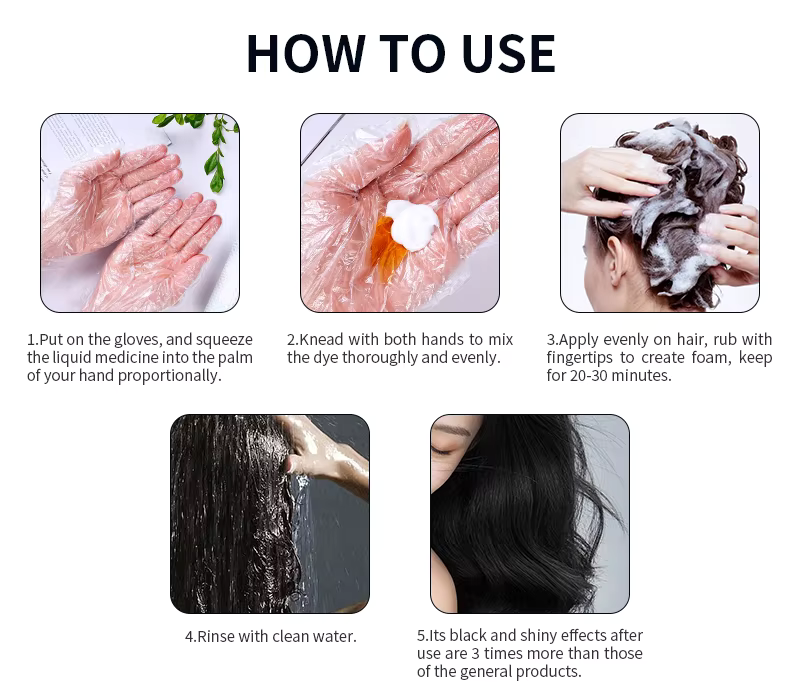 HOW TO USE

1.Put on the gloves, and squeeze the liquid medicine into the palm of your hand proportionally.

2.Knead with both hands to mix the dye thoroughly and evenly.

3.Apply evenly on hair, rub with fingertips to create foam, keep for 20-30 minutes.

4.Rinse with clean water.

5.Its black and shiny effects after use are 3 times more than those of the general products.